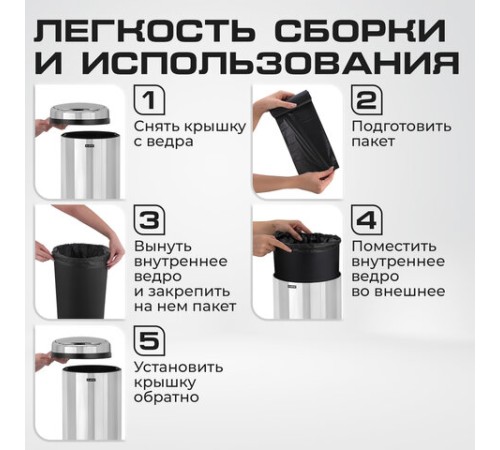 ЛЕГКОСТЬ СБОРКИ И ИСПОЛЬЗОВАНИЯ

1
Снять крышку с ведра

2
Подготовить пакет

3
Вынуть внутреннее ведро и закрепить на нем пакет

4
Поместить внутреннее ведро во внешнее

5
Установить крышку обратно