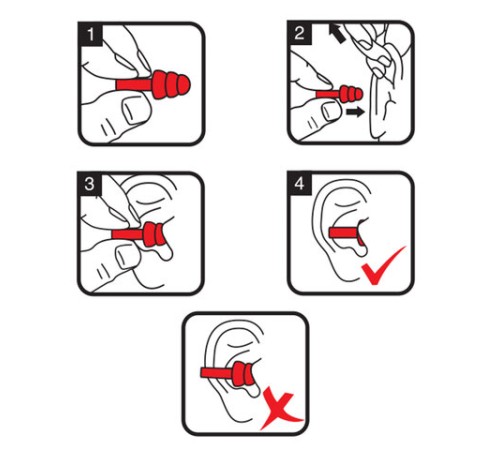 1

2

3

4