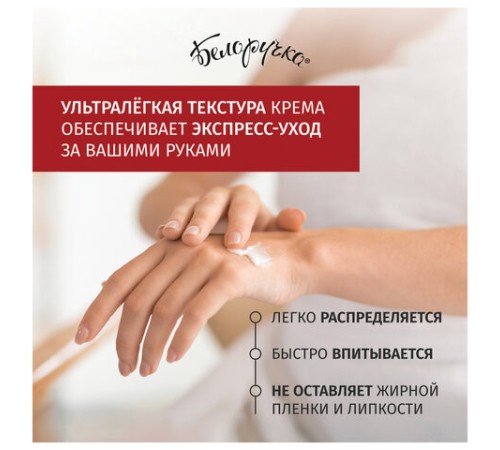 Белоручка®

УЛЬТРАЛЁГКАЯ ТЕКСТУРА КРЕМА ОБЕСПЕЧИВАЕТ ЭКСПРЕСС-УХОД ЗА ВАШИМИ РУКАМИ

ЛЕГКО РАСПРЕДЕЛЯЕТСЯ

БЫСТРО ВПИТЫВАЕТСЯ

НЕ ОСТАВЛЯЕТ ЖИРНОЙ ПЛЕНКИ И ЛИПКОСТИ