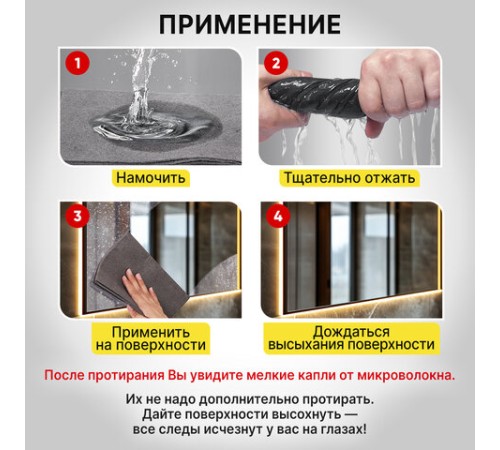 ПРИМЕНЕНИЕ

1

Намочить

2

Тщательно отжать

3

Применить на поверхности

4

Дождаться высыхания поверхности

После протирания Вы увидите мелкие капли от микроволокна.

Их не надо дополнительно протирать. Дайте поверхности высохнуть — все следы исчезнут у вас на глазах!