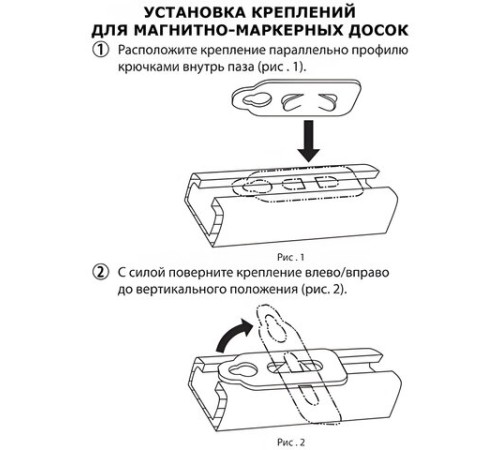 УСТАНОВКА КРЕПЛЕНИЙ ДЛЯ МАГНИТНО-МАРКЕРНЫХ ДОСОК

① Расположите крепление параллельно профилю крючками внутрь паза (рис . 1).

Рис . 1

② С силой поверните крепление влево/вправо до вертикального положения (рис. 2).

Рис . 2