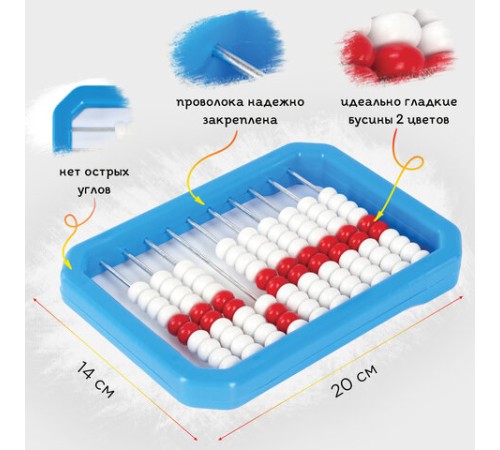 проволока надежно закреплена

идеально гладкие бусины 2 цветов

нет острых углов

14 см

20 см