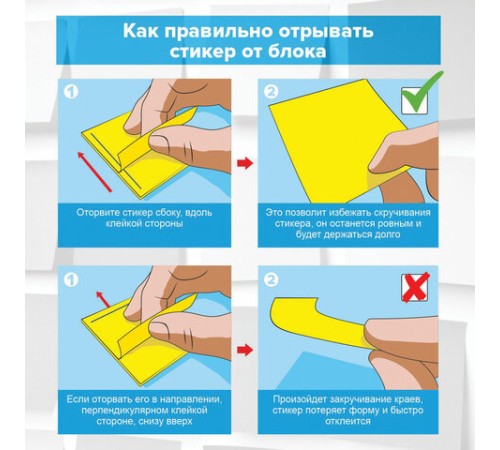 Как правильно отрывать стикер от блока

1

Оторвите стикер сбоку, вдоль клейкой стороны

2

Это позволит избежать скручивания стикера, он останется ровным и будет держаться долго

1

Если оторвать его в направлении, перпендикулярном клейкой стороне, снизу вверх

2

Произойдет закручивание краев, стикер потеряет форму и быстро отклеится