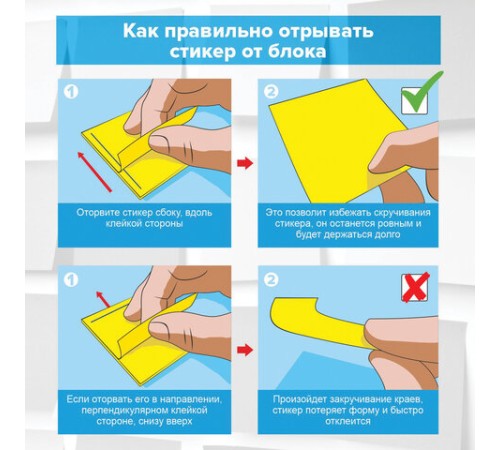 Как правильно отрывать стикер от блока

1

Оторвите стикер сбоку, вдоль клейкой стороны

2

Это позволит избежать скручивания стикера, он останется ровным и будет держаться долго

1

Если оторвать его в направлении, перпендикулярном клейкой стороне, снизу вверх

2

Произойдет закручивание краев, стикер потеряет форму и быстро отклеится