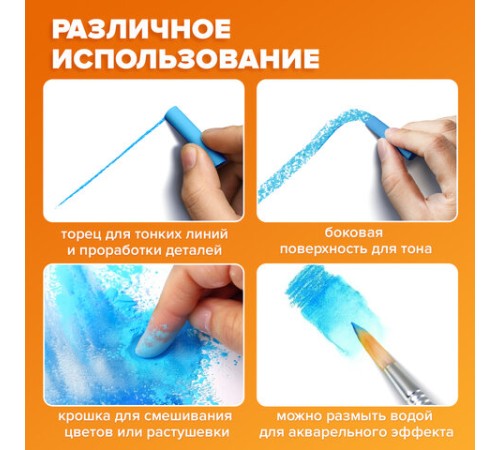 РАЗЛИЧНОЕ ИСПОЛЬЗОВАНИЕ

торец для тонких линий и проработки деталей

боковая поверхность для тона

крошка для смешивания цветов или растушевки

можно размыть водой для акварельного эффекта