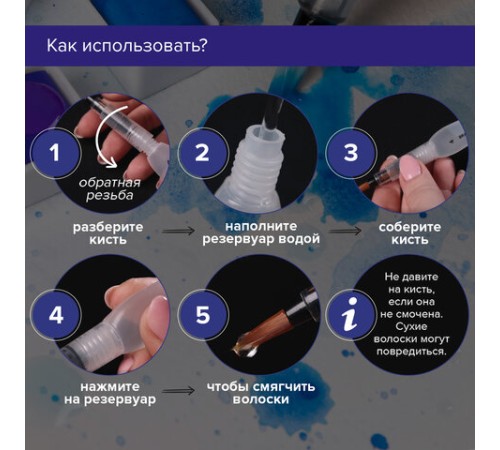 Как использовать?

1

обратная резьба

разберите кисть

2

наполните резервуар водой

3

соберите кисть

4

нажмите на резервуар

5

чтобы смягчить волоски

i

Не давите на кисть, если она не смочена. Сухие волоски могут повредиться.