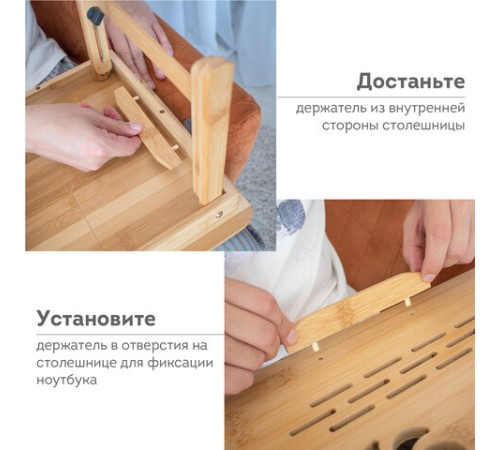 Достаньте

держатель из внутренней стороны столешницы

Установите

держатель в отверстия на столешнице для фиксации ноутбука