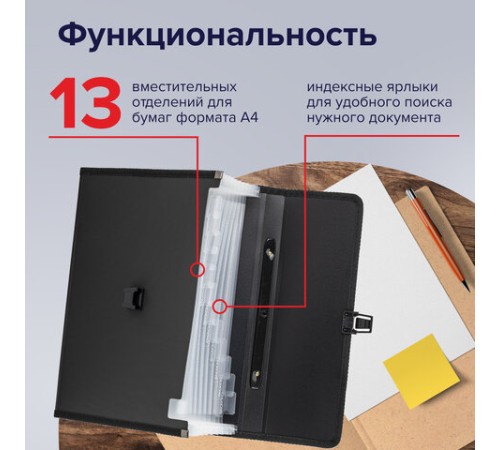 Функциональность

13 вместительных отделений для бумаг формата А4

индексные ярлыки для удобного поиска нужного документа