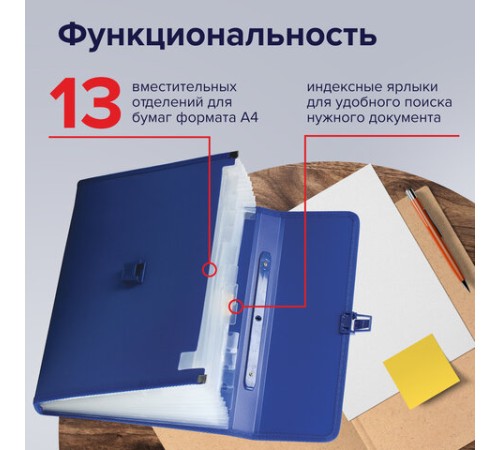 Функциональность

13 вместительных отделений для бумаг формата А4

индексные ярлыки для удобного поиска нужного документа