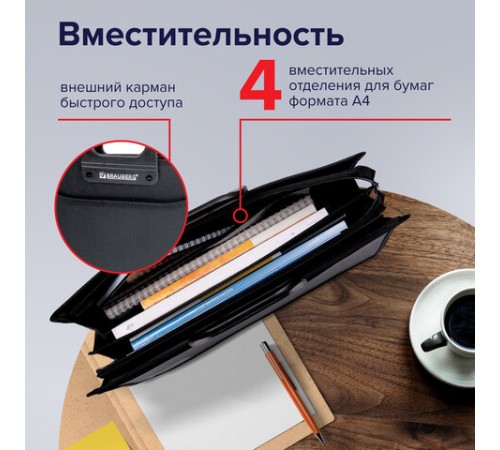 Вместительность

внешний карман быстрого доступа

4 вместительных отделения для бумаг формата А4

BRAUBERG