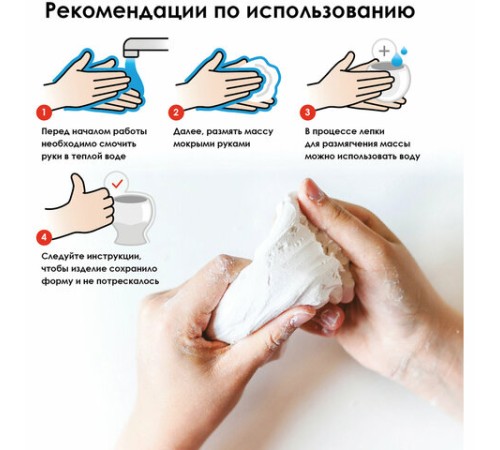 Рекомендации по использованию

1

Перед началом работы необходимо смочить руки в теплой воде

2

Далее, размять массу мокрыми руками

3

В процессе лепки для размягчения массы можно использовать воду

4

Следуйте инструкции, чтобы изделие сохранило форму и не потрескалось