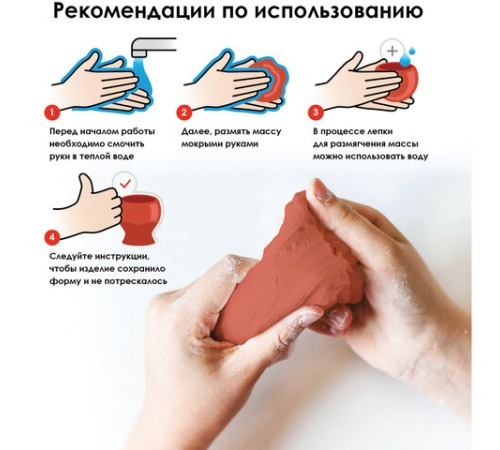 Рекомендации по использованию

1
Перед началом работы необходимо смочить руки в теплой воде

2
Далее, размять массу мокрыми руками

3
В процессе лепки для размягчения массы можно использовать воду

4
Следуйте инструкции, чтобы изделие сохранило форму и не потрескалось