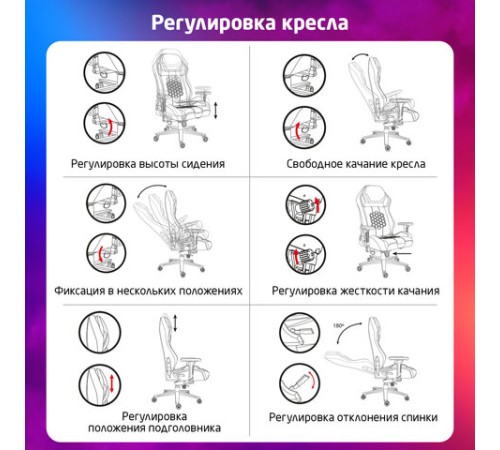 Регулировка кресла

Регулировка высоты сидения

Свободное качание кресла

Фиксация в нескольких положениях

Регулировка жесткости качания

Регулировка положения подголовника

180°

Регулировка отклонения спинки