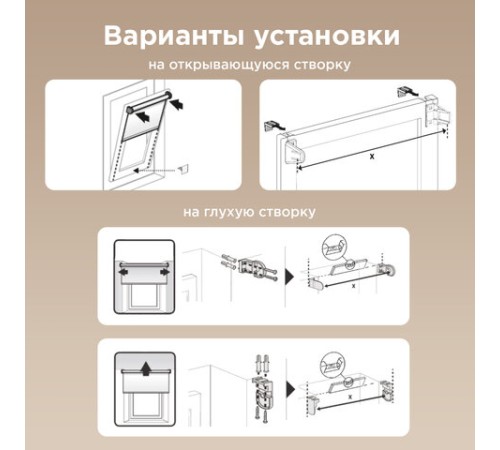 Варианты установки

на открывающуюся створку

x

на глухую створку

x

x