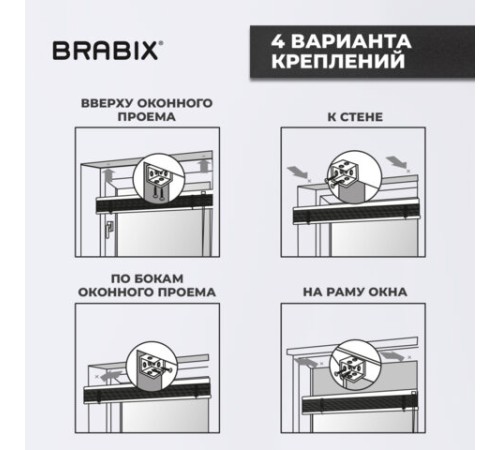 BRABIX®

4 ВАРИАНТА КРЕПЛЕНИЙ

ВВЕРХУ ОКОННОГО ПРОЕМА

К СТЕНЕ

ПО БОКАМ ОКОННОГО ПРОЕМА

НА РАМУ ОКНА