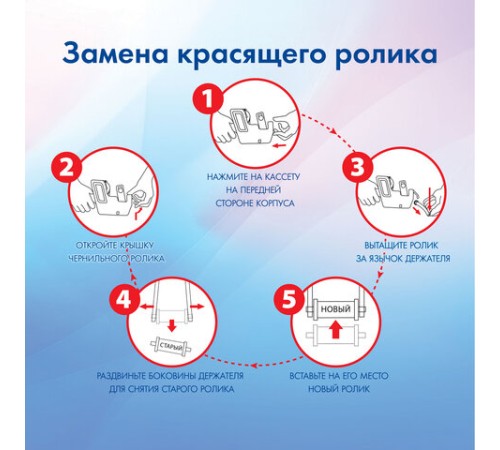 Замена красящего ролика

1

НАЖМИТЕ НА КАССЕТУ НА ПЕРЕДНЕЙ СТОРОНЕ КОРПУСА

2

ОТКРОЙТЕ КРЫШКУ ЧЕРНИЛЬНОГО РОЛИКА

3

ВЫТАЩИТЕ РОЛИК ЗА ЯЗЫЧОК ДЕРЖАТЕЛЯ

4

СТАРЫЙ

РАЗДВИНЬТЕ БОКОВИНЫ ДЕРЖАТЕЛЯ ДЛЯ СНЯТИЯ СТАРОГО РОЛИКА

5

НОВЫЙ

ВСТАВЬТЕ НА ЕГО МЕСТО НОВЫЙ РОЛИК