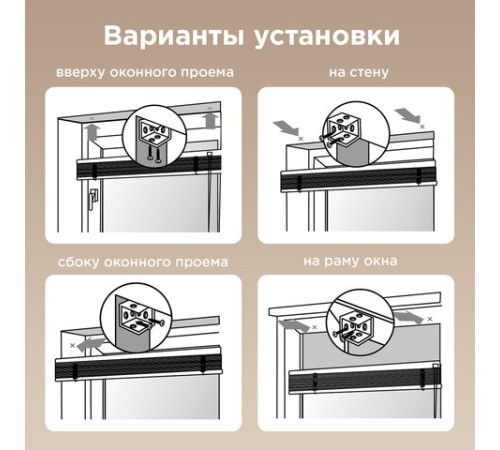 Варианты установки

вверху оконного проема

на стену

сбоку оконного проема

на раму окна