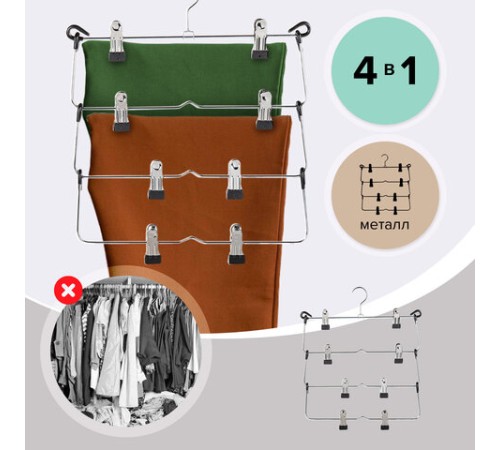 4 в 1

металл