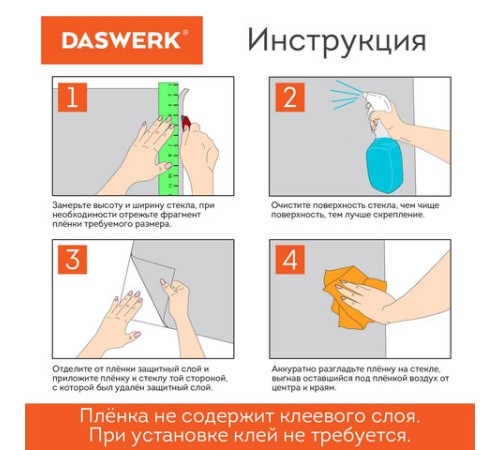 DASWERK®

Инструкция

1

Замерьте высоту и ширину стекла, при необходимости отрежьте фрагмент плёнки требуемого размера.

2

Очистите поверхность стекла, чем чище поверхность, тем лучше скрепление.

3

Отделите от плёнки защитный слой и приложите плёнку к стеклу той стороной, с которой был удалён защитный слой.

4

Аккуратно разгладьте плёнку на стекле, выгнав оставшийся под плёнкой воздух от центра к краям.

Плёнка не содержит клеевого слоя.
При установке клей не требуется.