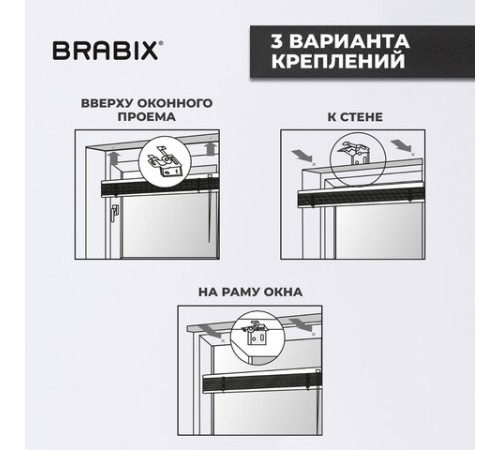 BRABIX®

3 ВАРИАНТА КРЕПЛЕНИЙ

ВВЕРХУ ОКОННОГО ПРОЕМА

К СТЕНЕ

НА РАМУ ОКНА