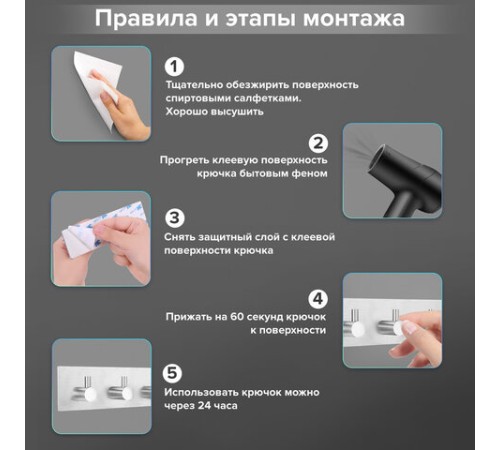 Правила и этапы монтажа

1
Тщательно обезжирить поверхность спиртовыми салфетками. Хорошо высушить

2
Прогреть клеевую поверхность крючка бытовым феном

3
Снять защитный слой с клеевой поверхности крючка

4
Прижать на 60 секунд крючок к поверхности

5
Использовать крючок можно через 24 часа