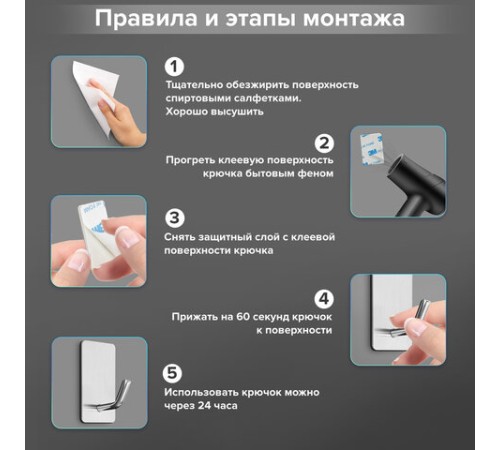 Правила и этапы монтажа

1
Тщательно обезжирить поверхность спиртовыми салфетками. Хорошо высушить

2
Прогреть клеевую поверхность крючка бытовым феном

3M

3
Снять защитный слой с клеевой поверхности крючка

4
Прижать на 60 секунд крючок к поверхности

5
Использовать крючок можно через 24 часа