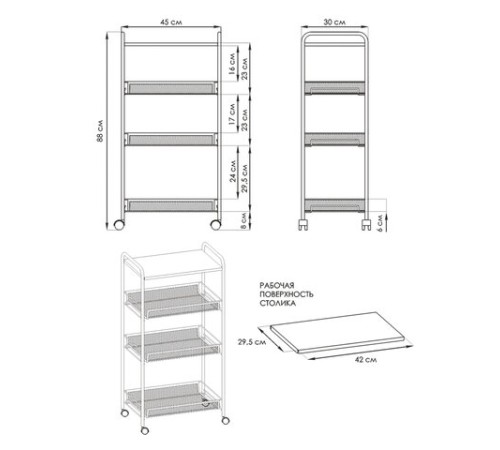 45 см

88 см

16 см

23 см

17 см

23 см

24 см

29,5 см

8 см

30 см

6 см

РАБОЧАЯ ПОВЕРХНОСТЬ СТОЛИКА

29,5 см

42 см