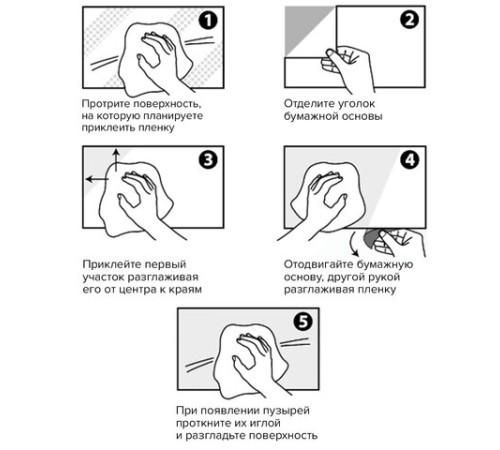 1

Протрите поверхность, на которую планируете приклеить пленку

2

Отделите уголок бумажной основы

3

Приклейте первый участок разглаживая его от центра к краям

4

Отодвигайте бумажную основу, другой рукой разглаживая пленку

5

При появлении пузырей проткните их иглой и разгладьте поверхность