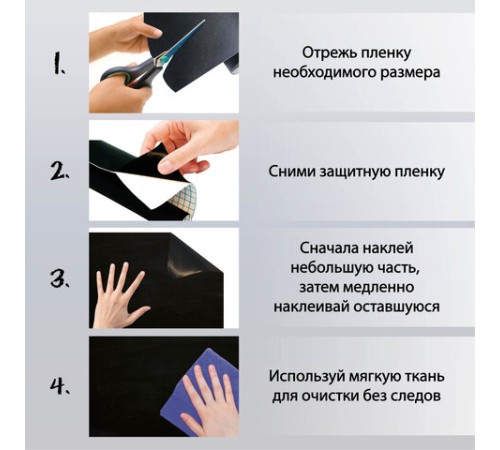 1. Отрежь пленку необходимого размера

2. Сними защитную пленку

3. Сначала наклей небольшую часть, затем медленно наклеивай оставшуюся

4. Используй мягкую ткань для очистки без следов