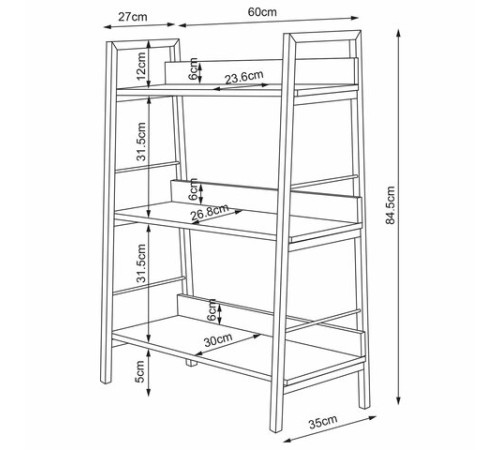 27cm
60cm
12cm
6cm
23.6cm
31.5cm
6cm
26.8cm
84.5cm
31.5cm
6cm
30cm
5cm
35cm