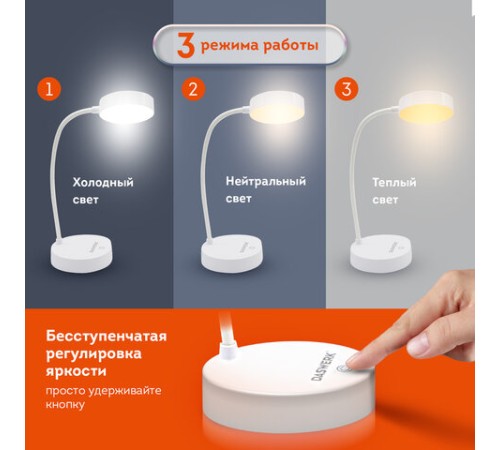 3 режима работы

1

Холодный свет

2

Нейтральный свет

3

Теплый свет

Бесступенчатая регулировка яркости

просто удерживайте кнопку

DASWERK