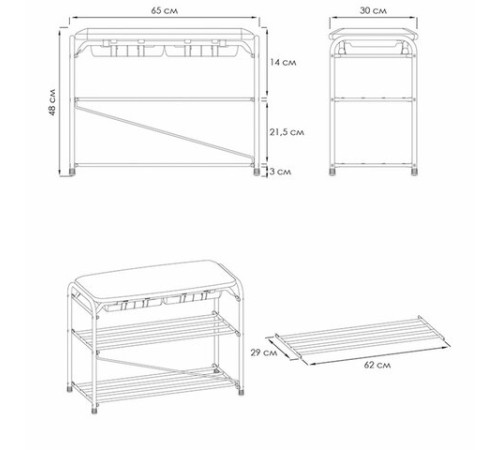 65 см

30 см

48 см

14 см

21,5 см

3 см

29 см

62 см