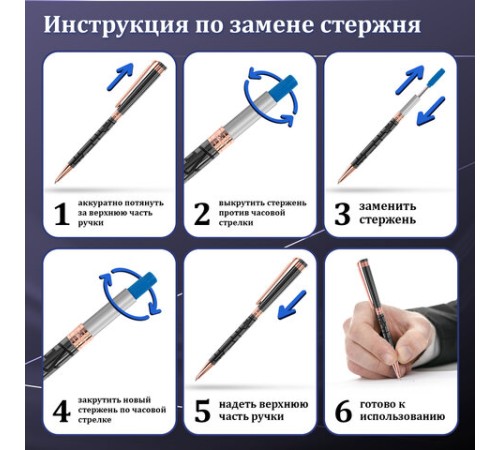 Инструкция по замене стержня

1 аккуратно потянуть за верхнюю часть ручки

2 выкрутить стержень против часовой стрелки

3 заменить стержень

4 закрутить новый стержень по часовой стрелке

5 надеть верхнюю часть ручки

6 готово к использованию