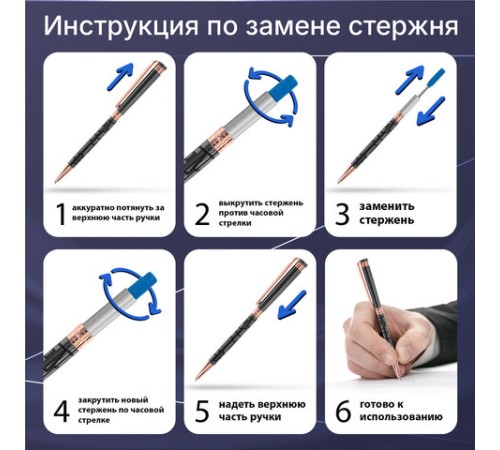 Инструкция по замене стержня

1 аккуратно потянуть за верхнюю часть ручки

2 выкрутить стержень против часовой стрелки

3 заменить стержень

4 закрутить новый стержень по часовой стрелке

5 надеть верхнюю часть ручки

6 готово к использованию