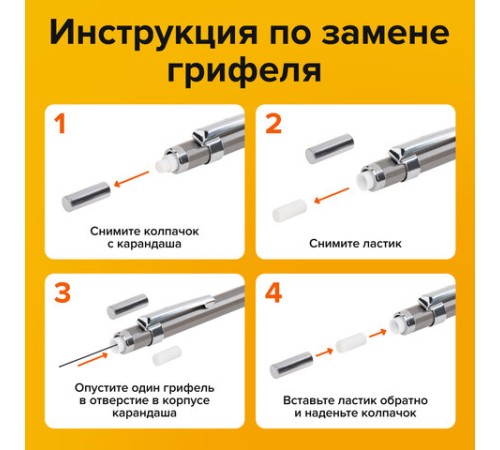 Инструкция по замене грифеля

1

Снимите колпачок с карандаша

2

Снимите ластик

3

Опустите один грифель в отверстие в корпусе карандаша

4

Вставьте ластик обратно и наденьте колпачок