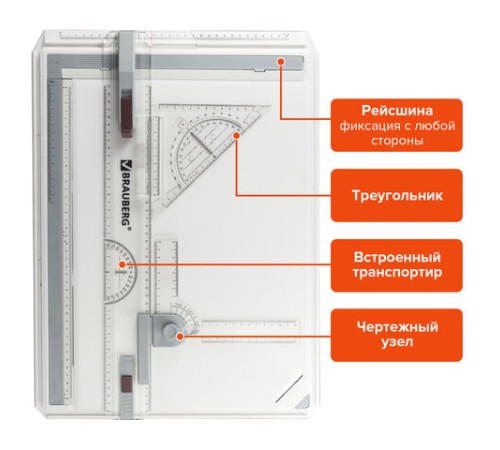 BRAUBERG®

Рейсшина
фиксация с любой стороны

Треугольник

Встроенный транспортир

Чертежный узел