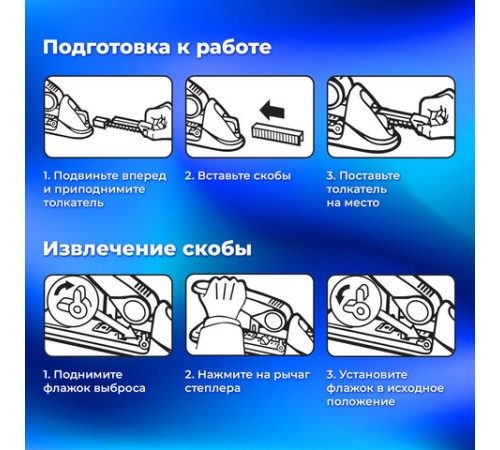 Подготовка к работе

1. Подвиньте вперед и приподнимите толкатель

2. Вставьте скобы

3. Поставьте толкатель на место

Извлечение скобы

1. Поднимите флажок выброса

2. Нажмите на рычаг степлера

3. Установите флажок в исходное положение