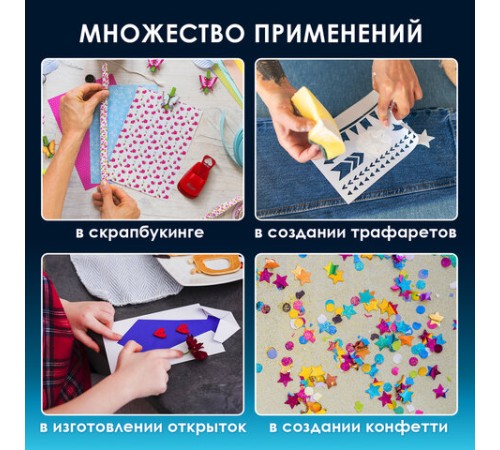 МНОЖЕСТВО ПРИМЕНЕНИЙ

в скрапбукинге

в создании трафаретов

в изготовлении открыток

в создании конфетти