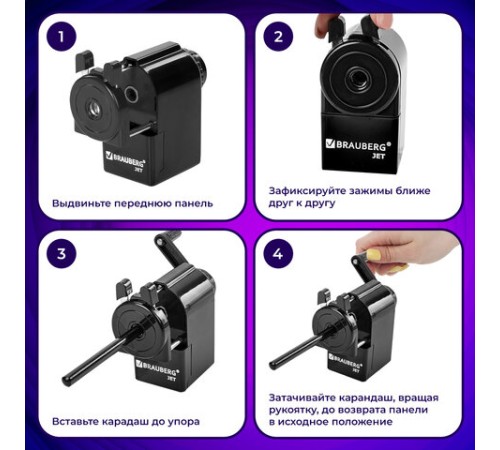 1

BRAUBERG®
JET

Выдвиньте переднюю панель

2

BRAUBERG®
JET

Зафиксируйте зажимы ближе друг к другу

3

BRAUBERG®
JET

Вставьте карадаш до упора

4

BRAUBERG®
JET

Затачивайте карандаш, вращая рукоятку, до возврата панели в исходное положение