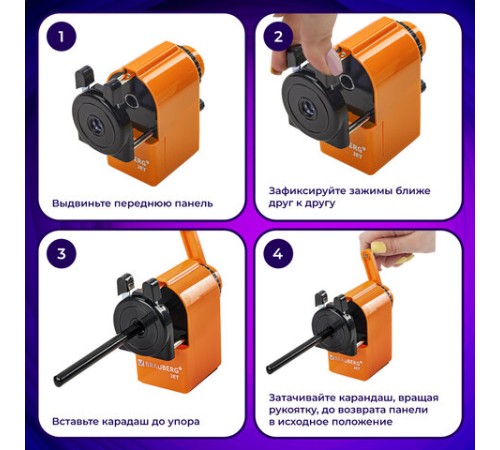 1

BRAUBERG®
JET

Выдвиньте переднюю панель

2

BRAUBERG®
JET

Зафиксируйте зажимы ближе друг к другу

3

BRAUBERG®
JET

Вставьте карадаш до упора

4

BRAUBERG®
JET

Затачивайте карандаш, вращая рукоятку, до возврата панели в исходное положение