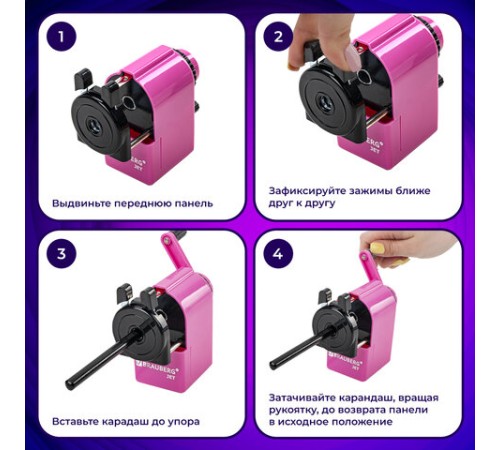 1

BRAUBERG JET

Выдвиньте переднюю панель

2

BRAUBERG JET

Зафиксируйте зажимы ближе друг к другу

3

BRAUBERG JET

Вставьте карадаш до упора

4

BRAUBERG JET

Затачивайте карандаш, вращая рукоятку, до возврата панели в исходное положение