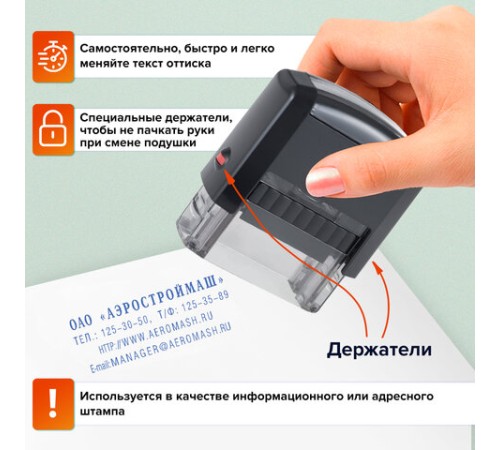 Самостоятельно, быстро и легко меняйте текст оттиска

Специальные держатели, чтобы не пачкать руки при смене подушки

ОАО «АЭРОСТРОЙМАШ»
ТЕЛ.: 125-30-50, Т/Ф: 125-35-89
HTTP://WWW.AEROMASH.RU
E-mail:MANAGER@AEROMASH.RU

Держатели

Используется в качестве информационного или адресного штампа