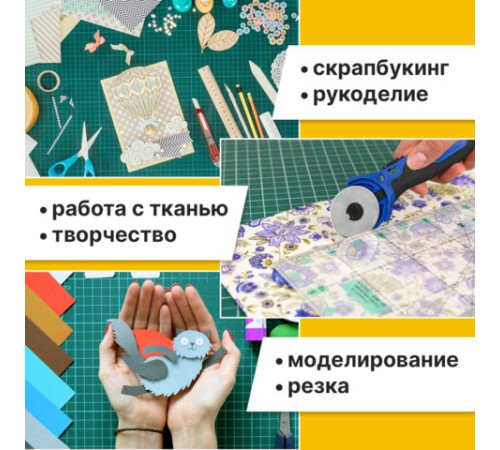 • скрапбукинг
• рукоделие

• работа с тканью
• творчество

• моделирование
• резка