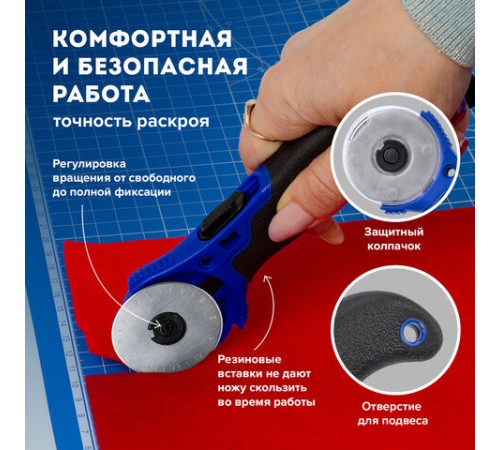 КОМФОРТНАЯ И БЕЗОПАСНАЯ РАБОТА
точность раскроя

Регулировка вращения от свободного до полной фиксации

Защитный колпачок

Резиновые вставки не дают ножу скользить во время работы

Отверстие для подвеса