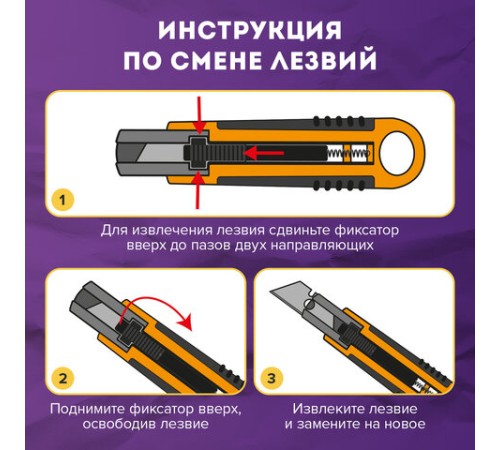 ИНСТРУКЦИЯ
ПО СМЕНЕ ЛЕЗВИЙ

1

Для извлечения лезвия сдвиньте фиксатор вверх до пазов двух направляющих

2

Поднимите фиксатор вверх, освободив лезвие

3

Извлеките лезвие и замените на новое