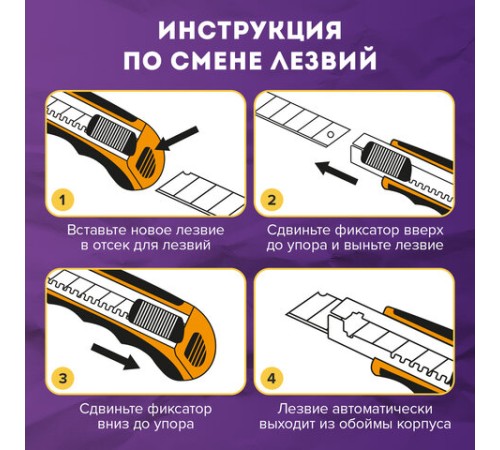 ИНСТРУКЦИЯ ПО СМЕНЕ ЛЕЗВИЙ

1

Вставьте новое лезвие в отсек для лезвий

2

Сдвиньте фиксатор вверх до упора и выньте лезвие

3

Сдвиньте фиксатор вниз до упора

4

Лезвие автоматически выходит из обоймы корпуса