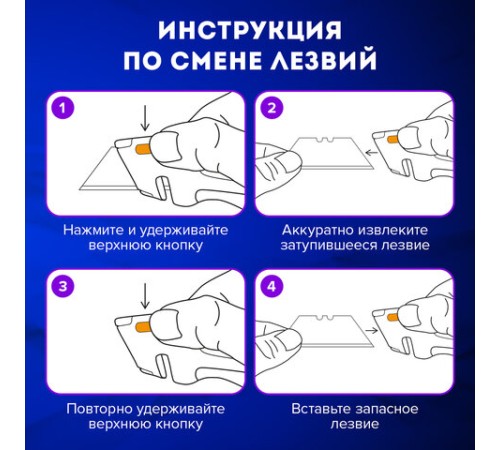 ИНСТРУКЦИЯ
ПО СМЕНЕ ЛЕЗВИЙ

1

Нажмите и удерживайте верхнюю кнопку

2

Аккуратно извлеките затупившееся лезвие

3

Повторно удерживайте верхнюю кнопку

4

Вставьте запасное лезвие