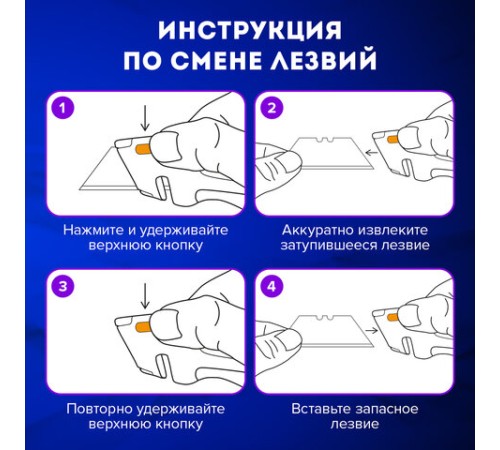 ИНСТРУКЦИЯ ПО СМЕНЕ ЛЕЗВИЙ

1

Нажмите и удерживайте верхнюю кнопку

2

Аккуратно извлеките затупившееся лезвие

3

Повторно удерживайте верхнюю кнопку

4

Вставьте запасное лезвие