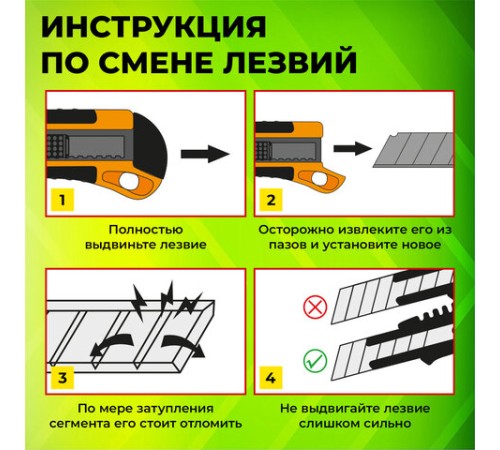 ИНСТРУКЦИЯ ПО СМЕНЕ ЛЕЗВИЙ

1

Полностью выдвиньте лезвие

2

Осторожно извлеките его из пазов и установите новое

3

По мере затупления сегмента его стоит отломить

4

Не выдвигайте лезвие слишком сильно