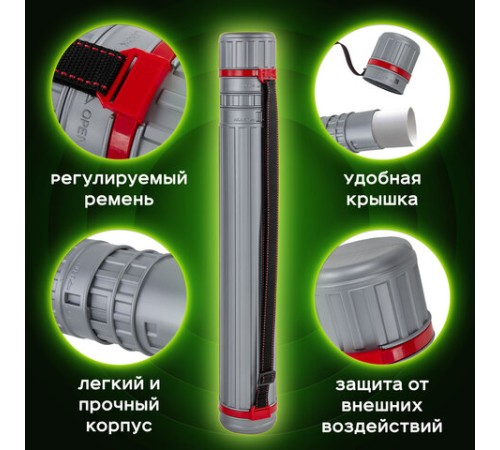 OPEN

регулируемый ремень

удобная крышка

легкий и прочный корпус

защита от внешних воздействий